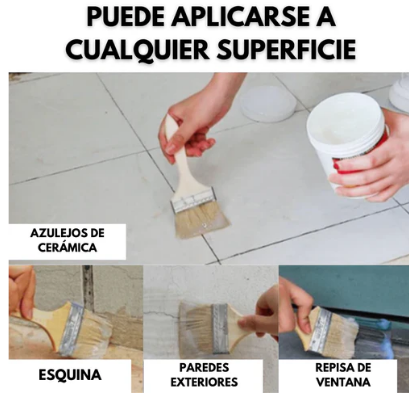 PUEDE APLICARSE A CUALQUIER SUPERFICIE

AZULEJOS DE CERÁMICA

ESQUINA

PAREDES EXTERIORES

REPISA DE VENTANA